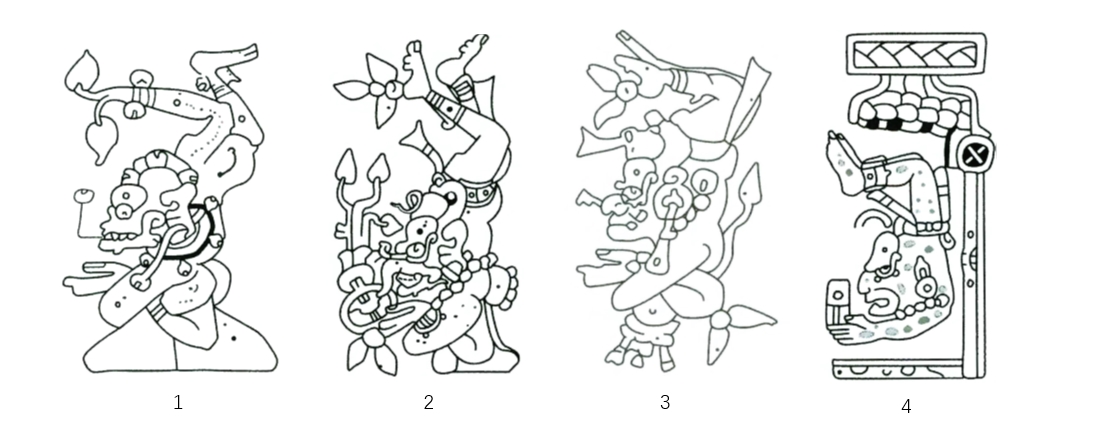 1

2

3

4