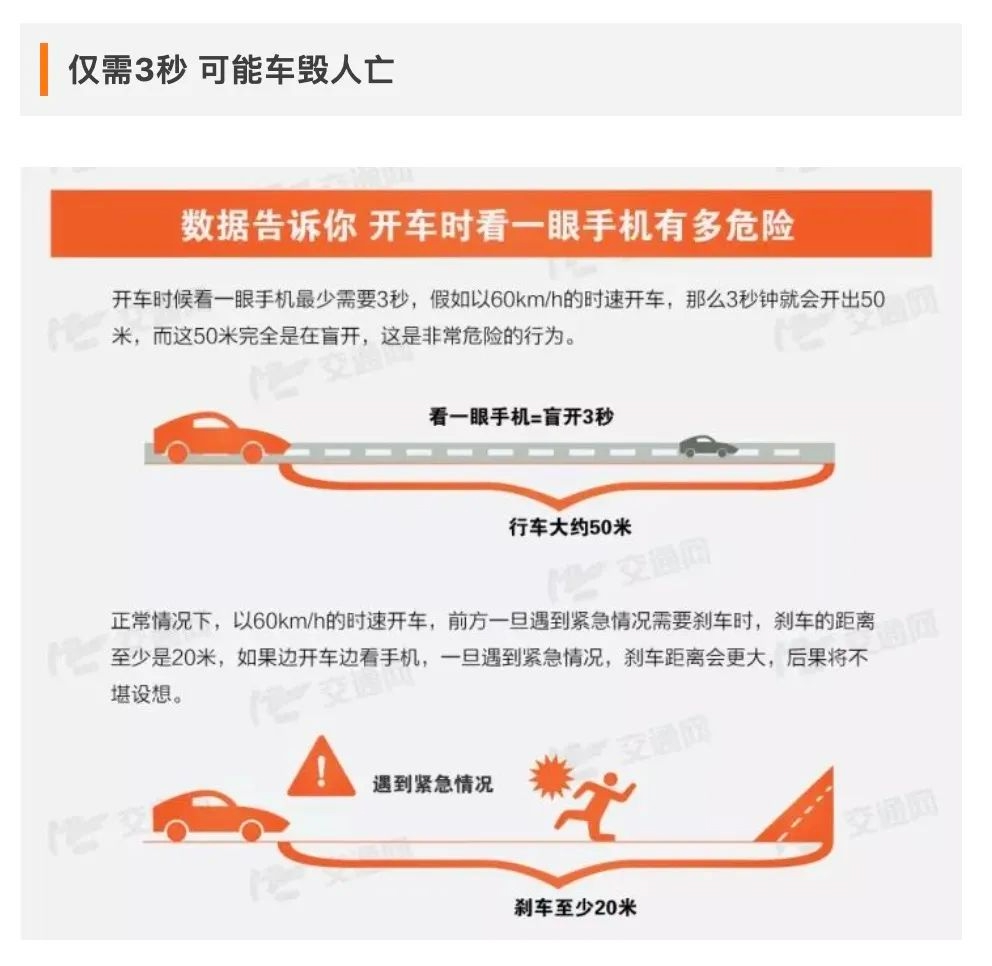 仅需3秒 可能车毁人亡

数据告诉你 开车时看一眼手机有多危险

开车时候看一眼手机最少需要3秒，假如以60km/h的时速开车，那么3秒钟就会开出50米，而这50米完全是在盲开，这是非常危险的行为。

看一眼手机=盲开3秒

行车大约50米

正常情况下，以60km/h的时速开车，前方一旦遇到紧急情况需要刹车时，刹车的距离至少是20米，如果边开车边看手机，一旦遇到紧急情况，刹车距离会更大，后果将不堪设想。

遇到紧急情况

刹车至少20米

交通网