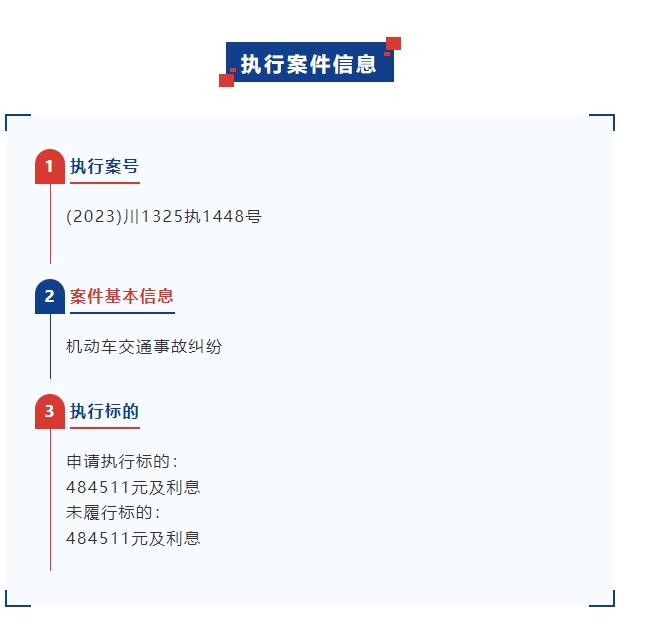 执行案件信息

1 执行案号

(2023)川1325执1448号

2 案件基本信息

机动车交通事故纠纷

3 执行标的

申请执行标的：
484511元及利息
未履行标的：
484511元及利息