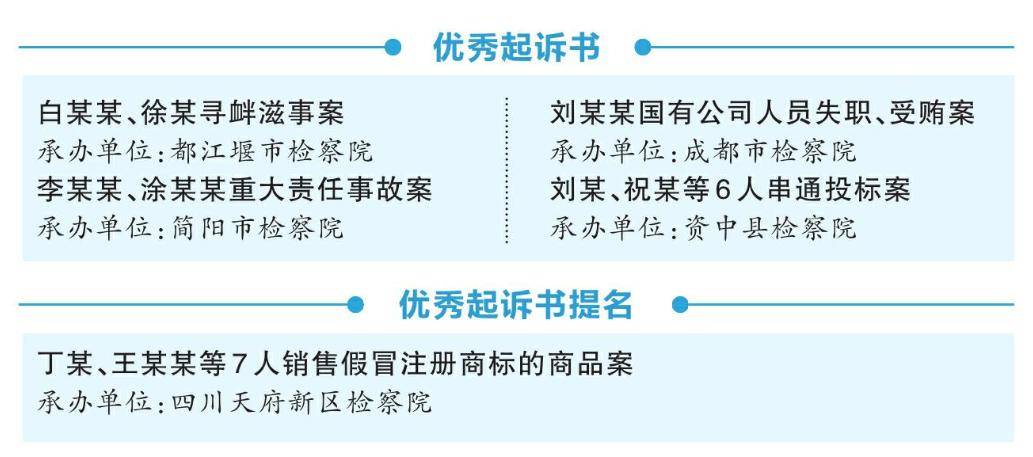 优秀起诉书

白某某、徐某寻衅滋事案
承办单位：都江堰市检察院
李某某、涂某某重大责任事故案
承办单位：简阳市检察院

刘某某国有公司人员失职、受贿案
承办单位：成都市检察院
刘某、祝某等6人串通投标案
承办单位：资中县检察院

优秀起诉书提名

丁某、王某某等7人销售假冒注册商标的商品案
承办单位：四川天府新区检察院